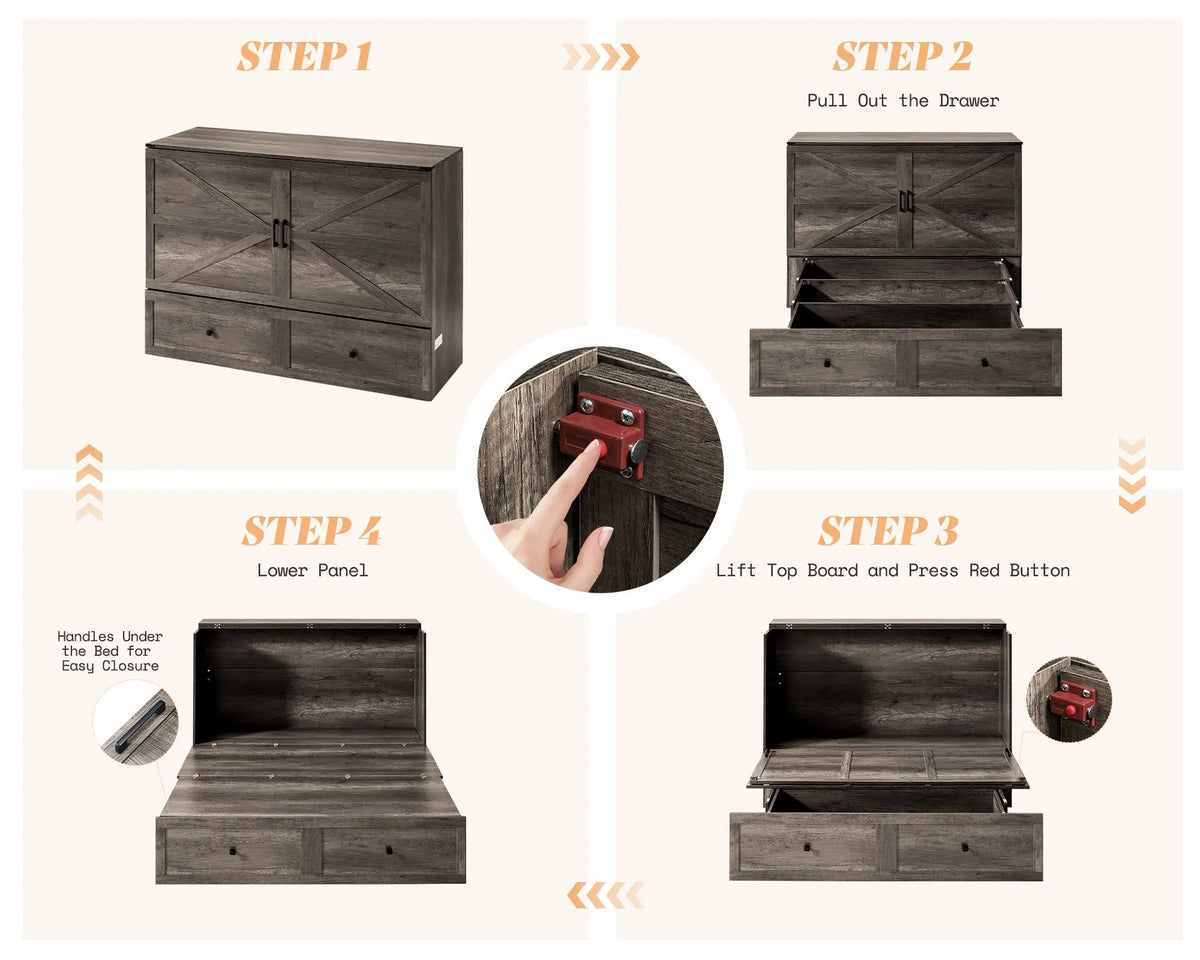 STEP 1

STEP 2

Pull Out the Drawer

STEP 4

Lower Panel

Handles Under the Bed for Easy Closure

STEP 3

Lift Top Board and Press Red Button