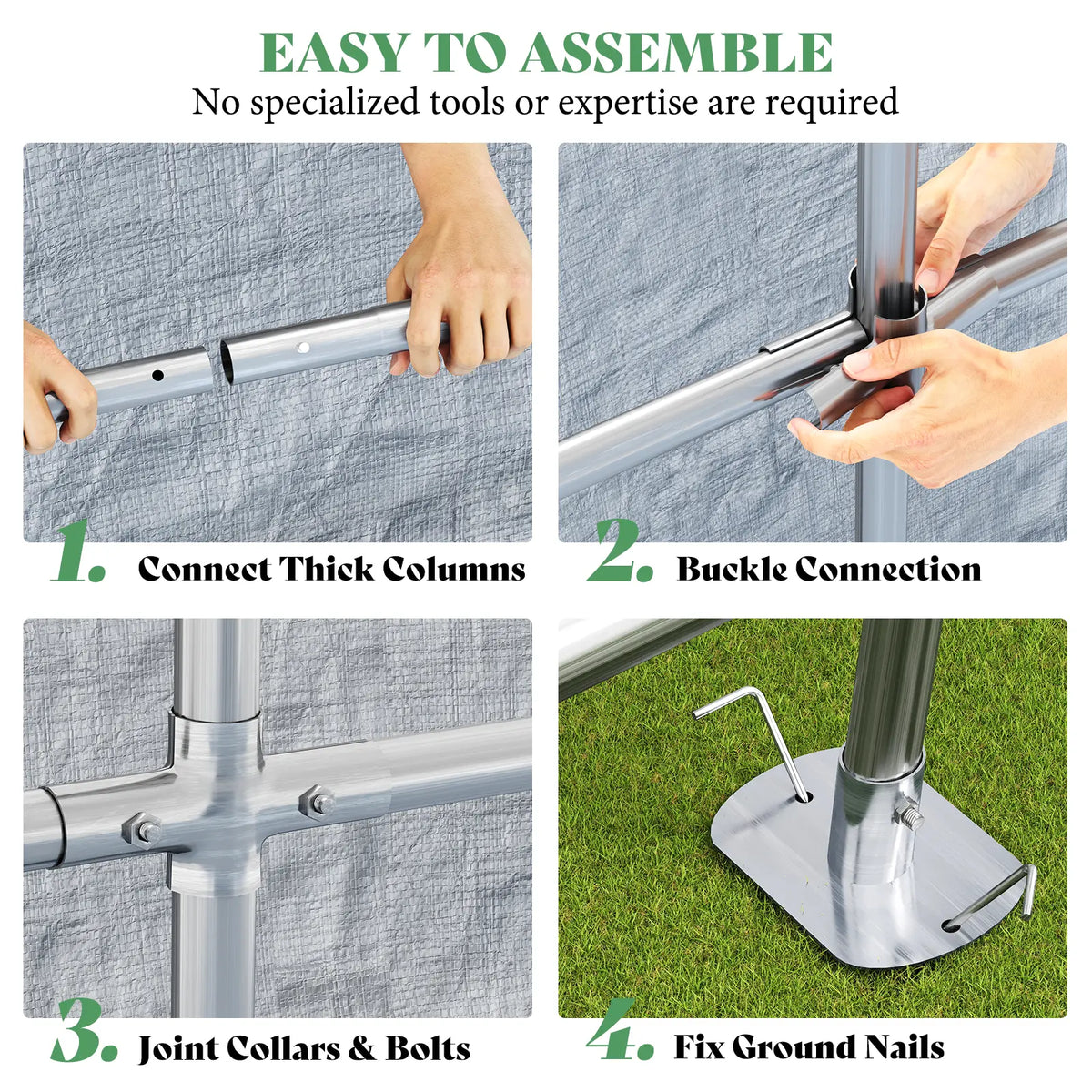 EASY TO ASSEMBLE

No specialized tools or expertise are required

1. Connect Thick Columns

2. Buckle Connection

3. Joint Collars & Bolts

4. Fix Ground Nails